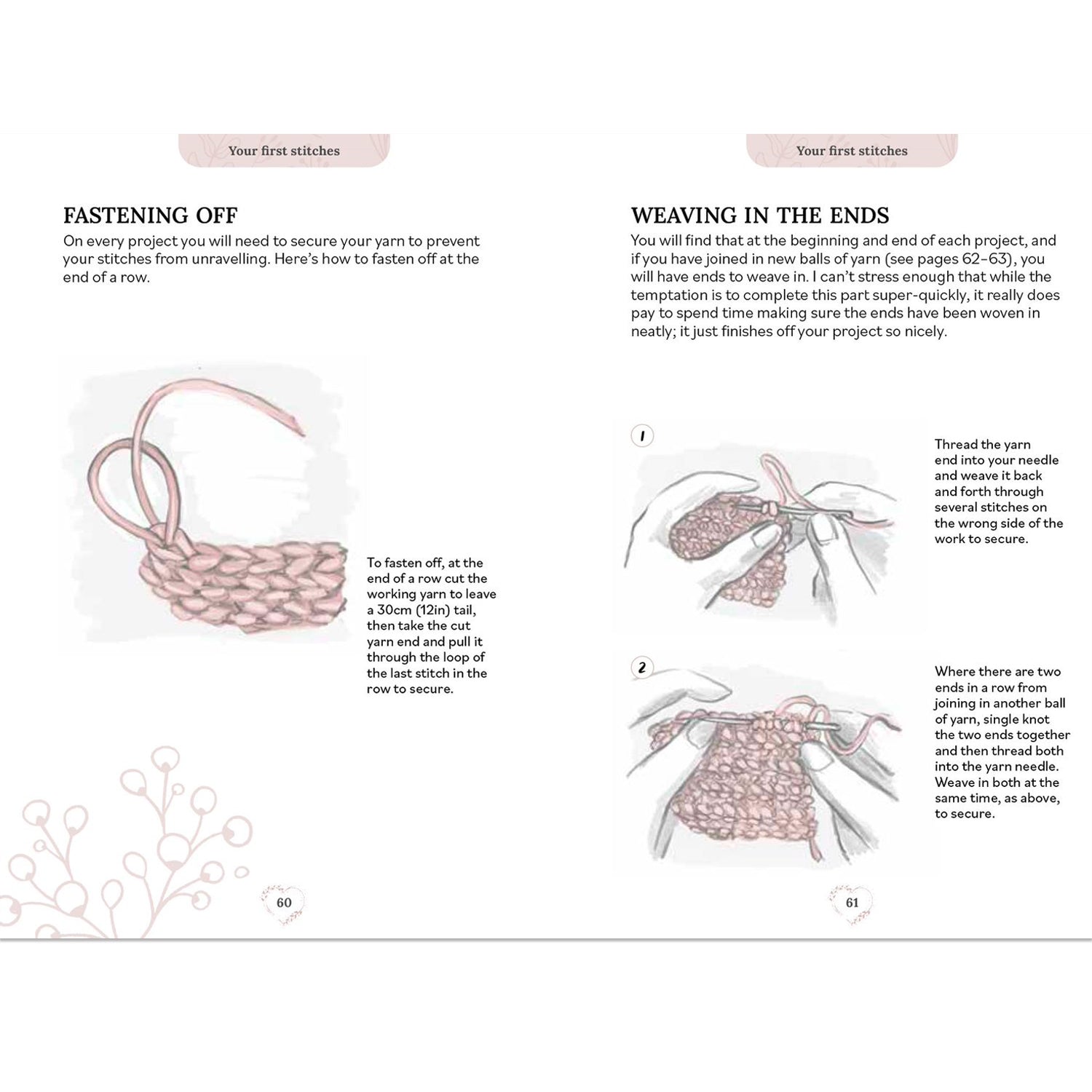 Your first stitches

FASTENING OFF

On every project you will need to secure your yarn to prevent your stitches from unravelling. Here's how to fasten off at the end of a row.

To fasten off, at the end of a row cut the working yarn to leave a 30cm (12in) tail, then take the cut yarn end and pull it through the loop of the last stitch in the row to secure.

60

Your first stitches

WEAVING IN THE ENDS

You will find that at the beginning and end of each project, and if you have joined in new balls of yarn (see pages 62–63), you will have ends to weave in. I can't stress enough that while the temptation is to complete this part super-quickly, it really does pay to spend time making sure the ends have been woven in neatly; it just finishes off your project so nicely.

1

Thread the yarn end into your needle and weave it back and forth through several stitches on the wrong side of the work to secure.

2

Where there are two ends in a row from joining in another ball of yarn, single knot the two ends together and then thread both into the yarn needle. Weave in both at the same time, as above, to secure.

61